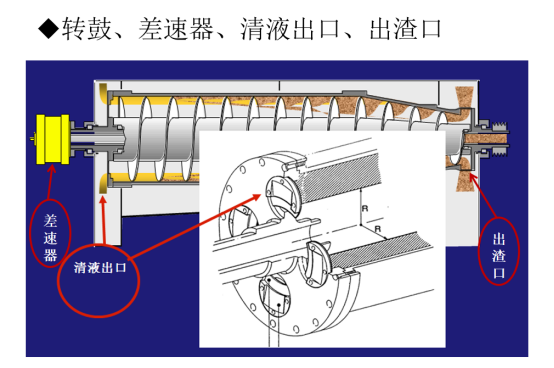 ◆转鼓、差速器、清液出口、出渣口

差速器

清液出口

R

R

出渣口